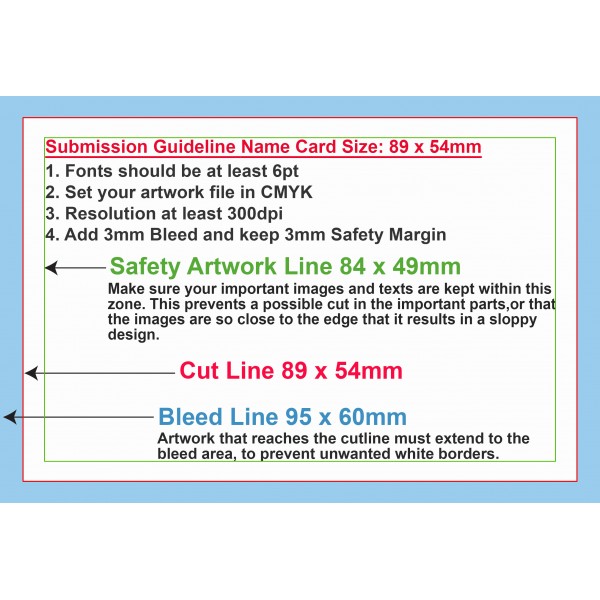 Submission Guideline Name Card Size: 89 x 54mm

1. Fonts should be at least 6pt
2. Set your artwork file in CMYK
3. Resolution at least 300dpi
4. Add 3mm Bleed and keep 3mm Safety Margin

Safety Artwork Line 84 x 49mm

Make sure your important images and texts are kept within this zone. This prevents a possible cut in the important parts,or that the images are so close to the edge that it results in a sloppy design.

Cut Line 89 x 54mm

Bleed Line 95 x 60mm

Artwork that reaches the cutline must extend to the bleed area, to prevent unwanted white borders.